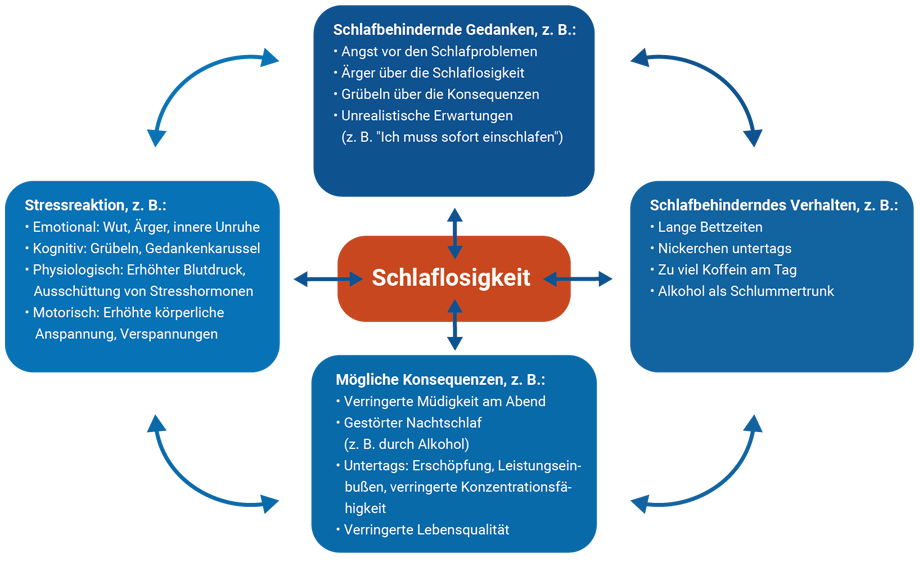 Schlafbehindernde Gedanken, z. B.:
• Angst vor den Schlafproblemen
• Ärger über die Schlaflosigkeit
• Grübeln über die Konsequenzen
• Unrealistische Erwartungen (z. B. "Ich muss sofort einschlafen")

Stressreaktion, z. B.:
• Emotional: Wut, Ärger, innere Unruhe
• Kognitiv: Grübeln, Gedankenkarussel
• Physiologisch: Erhöhter Blutdruck, Ausschüttung von Stresshormonen
• Motorisch: Erhöhte körperliche Anspannung, Verspannungen

Schlaflosigkeit

Schlafbehinderndes Verhalten, z. B.:
• Lange Bettzeiten
• Nickerchen untertags
• Zu viel Koffein am Tag
• Alkohol als Schlummertrunk

Mögliche Konsequenzen, z. B.:
• Verringerte Müdigkeit am Abend
• Gestörter Nachtschlaf (z. B. durch Alkohol)
• Untertags: Erschöpfung, Leistungseinbußen, verringerte Konzentrationsfähigkeit
• Verringerte Lebensqualität